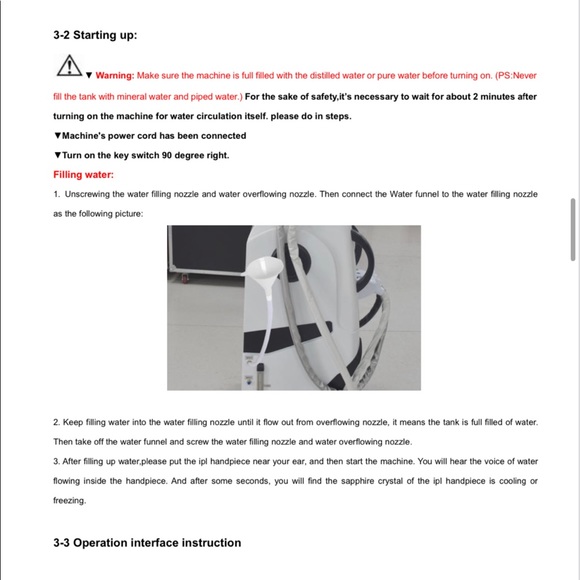 3-2 Starting up:

▼ Warning: Make sure the machine is full filled with the distilled water or pure water before turning on. (PS:Never fill the tank with mineral water and piped water.) For the sake of safety,it's necessary to wait for about 2 minutes after turning on the machine for water circulation itself. please do in steps.

▼Machine's power cord has been connected

▼Turn on the key switch 90 degree right.

Filling water:

1. Unscrewing the water filling nozzle and water overflowing nozzle. Then connect the Water funnel to the water filling nozzle as the following picture:

2. Keep filling water into the water filling nozzle until it flow out from overflowing nozzle, it means the tank is full filled of water. Then take off the water funnel and screw the water filling nozzle and water overflowing nozzle.

3. After filling up water,please put the ipl handpiece near your ear, and then start the machine. You will hear the voice of water flowing inside the handpiece. And after some seconds, you will find the sapphire crystal of the ipl handpiece is cooling or freezing.

3-3 Operation interface instruction